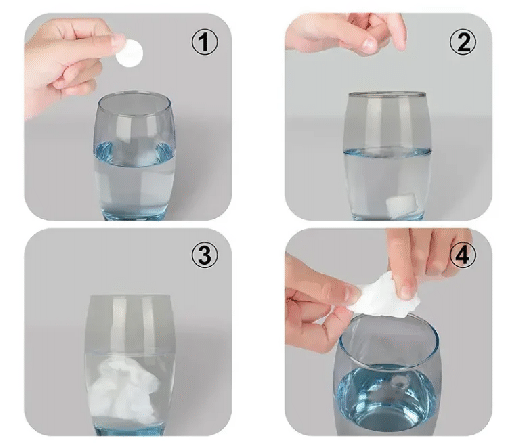 ①

②

③

④